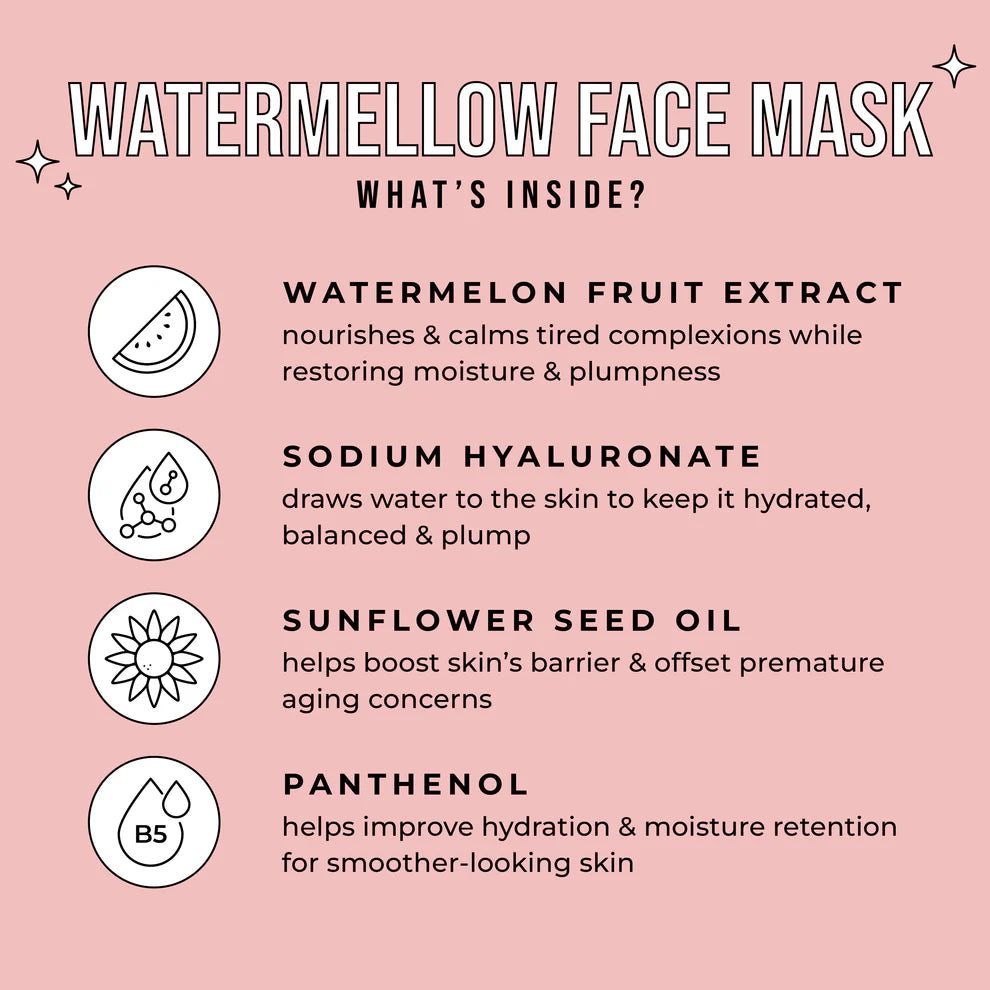 WATERMELLOW FACE MASK
WHAT'S INSIDE?

WATERMELON FRUIT EXTRACT
nourishes & calms tired complexions while restoring moisture & plumpness

SODIUM HYALURONATE
draws water to the skin to keep it hydrated, balanced & plump

SUNFLOWER SEED OIL
helps boost skin's barrier & offset premature aging concerns

B5

PANTHENOL
helps improve hydration & moisture retention for smoother-looking skin