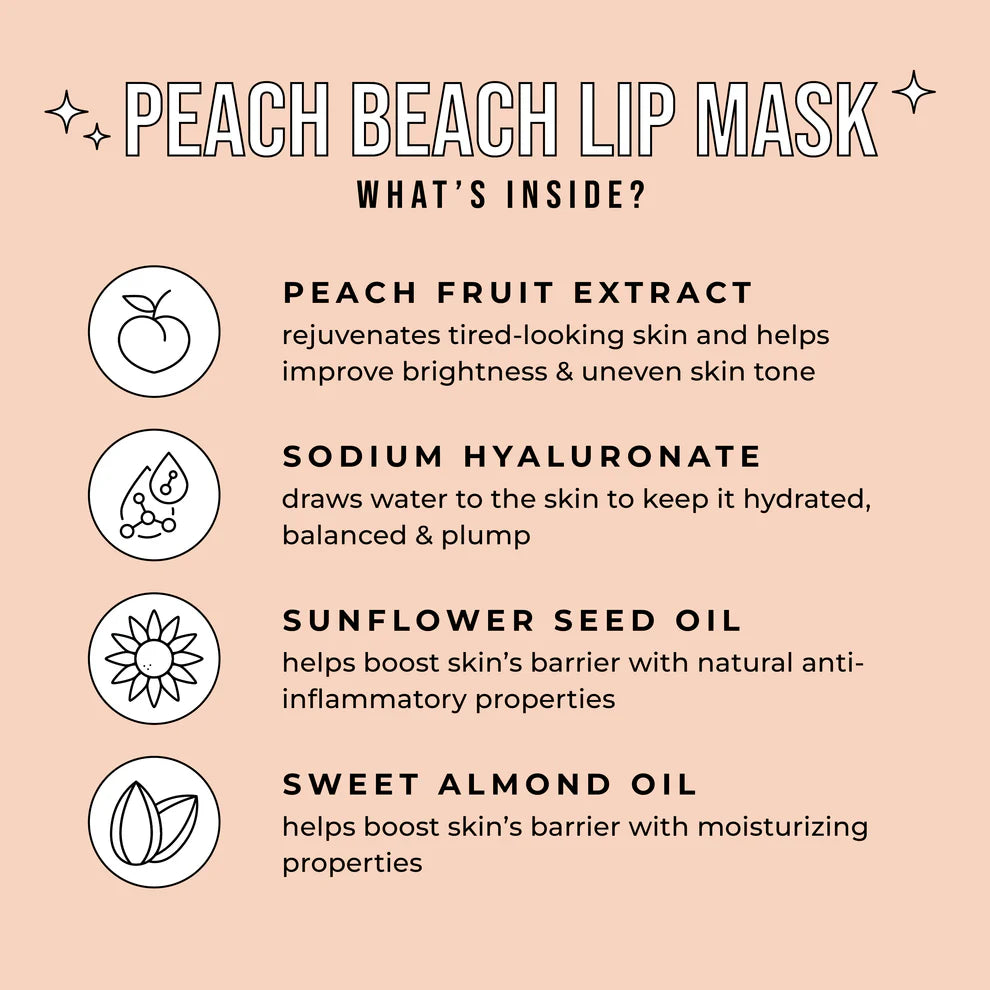 PEACH BEACH LIP MASK
WHAT'S INSIDE?

PEACH FRUIT EXTRACT
rejuvenates tired-looking skin and helps improve brightness & uneven skin tone

SODIUM HYALURONATE
draws water to the skin to keep it hydrated, balanced & plump

SUNFLOWER SEED OIL
helps boost skin's barrier with natural anti-inflammatory properties

SWEET ALMOND OIL
helps boost skin's barrier with moisturizing properties