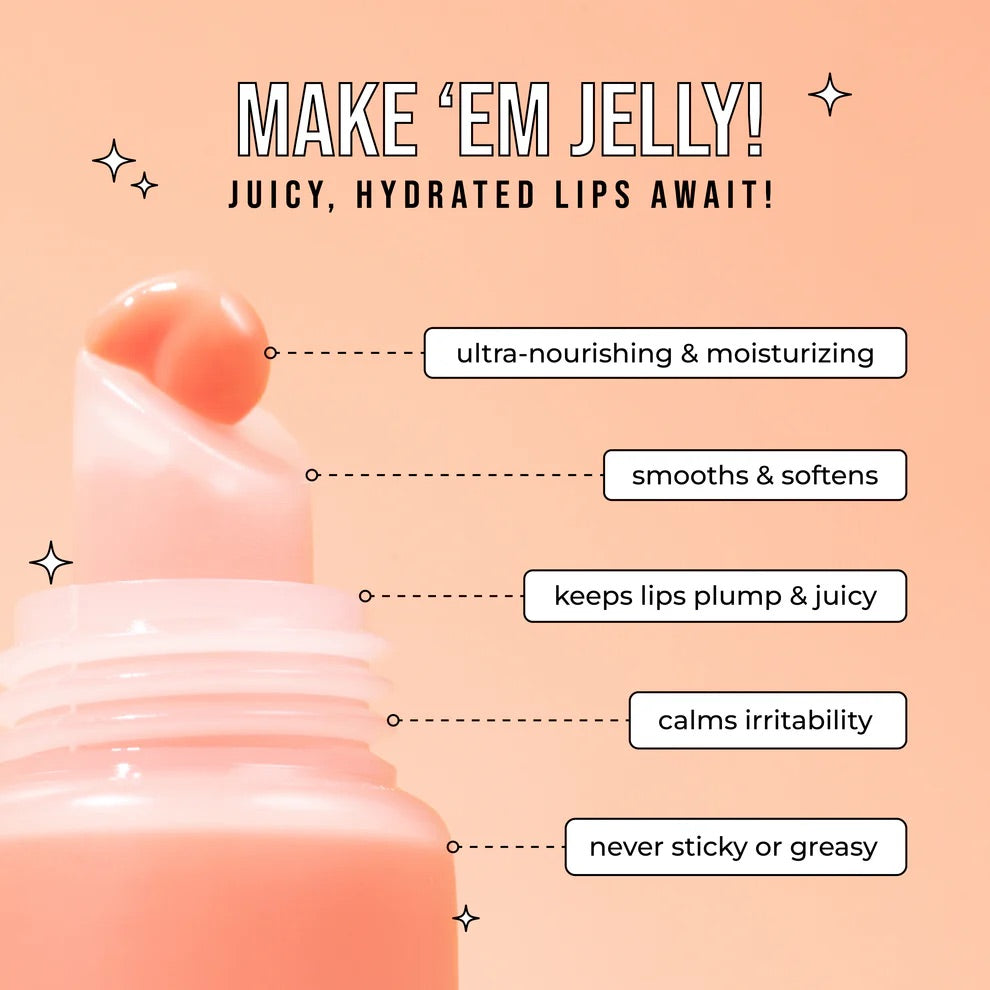 MAKE ‘EM JELLY!
JUICY, HYDRATED LIPS AWAIT!

ultra-nourishing & moisturizing

smooths & softens

keeps lips plump & juicy

calms irritability

never sticky or greasy