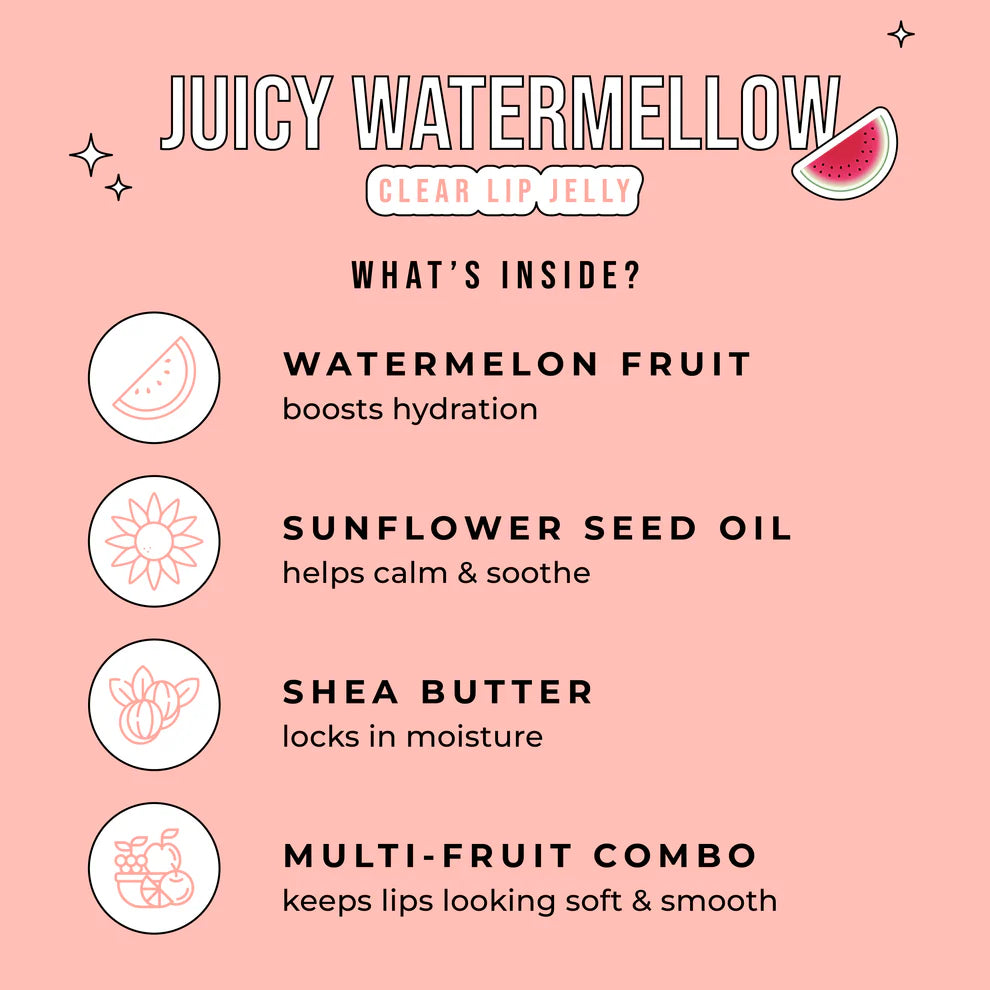 JUICY WATERMELLOW
CLEAR LIP JELLY

WHAT'S INSIDE?

WATERMELON FRUIT
boosts hydration

SUNFLOWER SEED OIL
helps calm & soothe

SHEA BUTTER
locks in moisture

MULTI-FRUIT COMBO
keeps lips looking soft & smooth