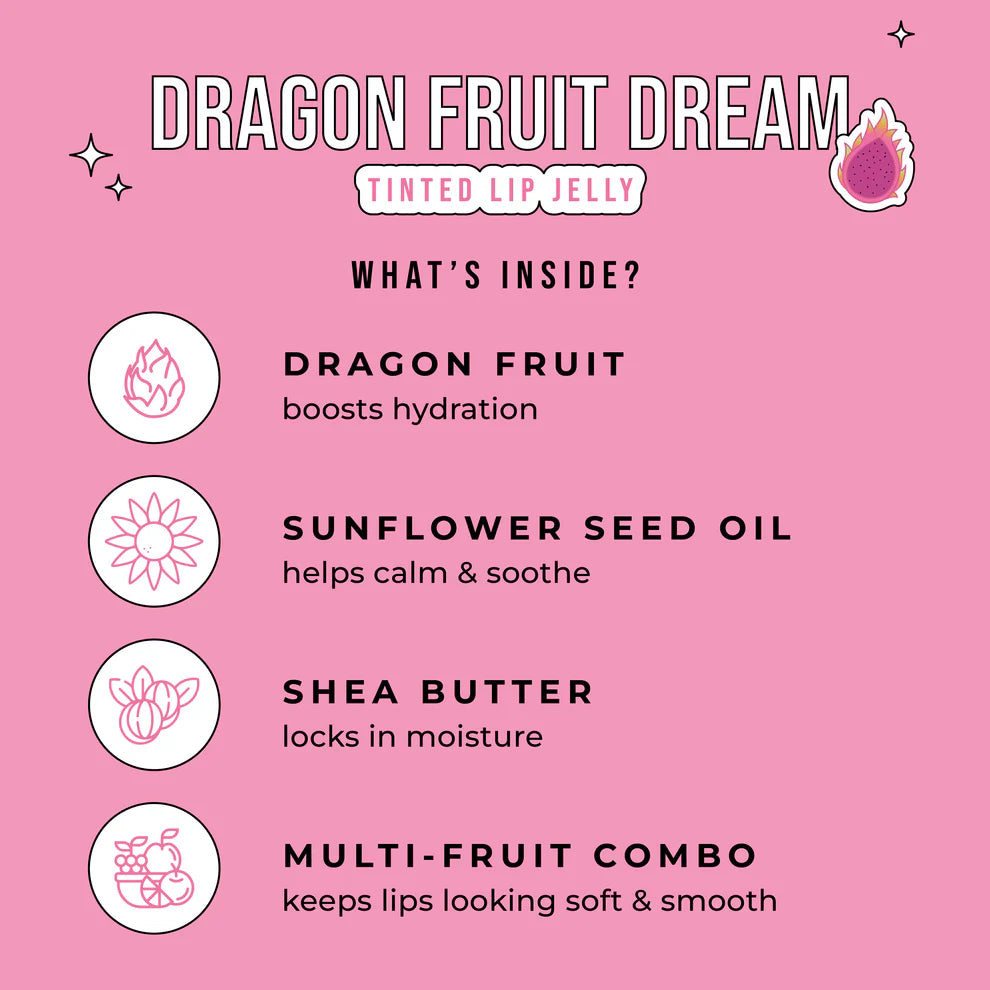 DRAGON FRUIT DREAM
TINTED LIP JELLY

WHAT'S INSIDE?

DRAGON FRUIT
boosts hydration

SUNFLOWER SEED OIL
helps calm & soothe

SHEA BUTTER
locks in moisture

MULTI-FRUIT COMBO
keeps lips looking soft & smooth