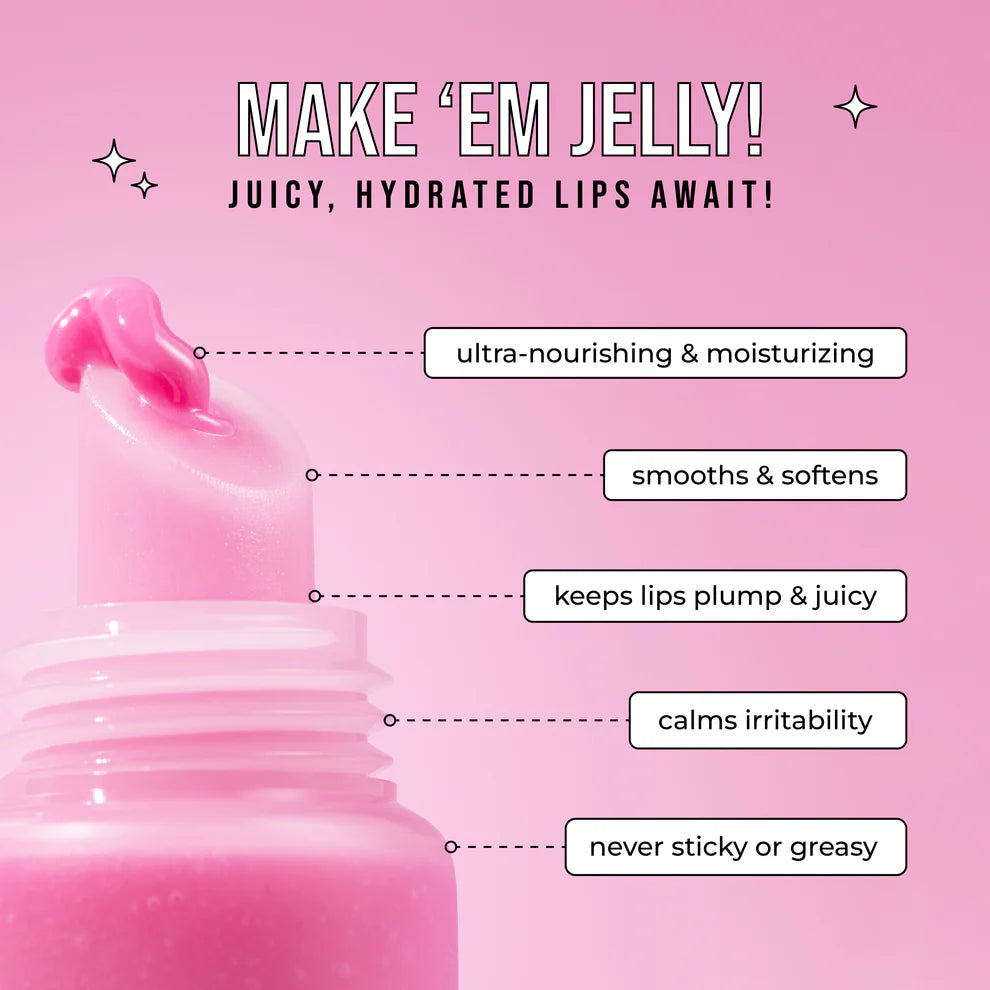 MAKE ‘EM JELLY!
JUICY, HYDRATED LIPS AWAIT!

ultra-nourishing & moisturizing

smooths & softens

keeps lips plump & juicy

calms irritability

never sticky or greasy