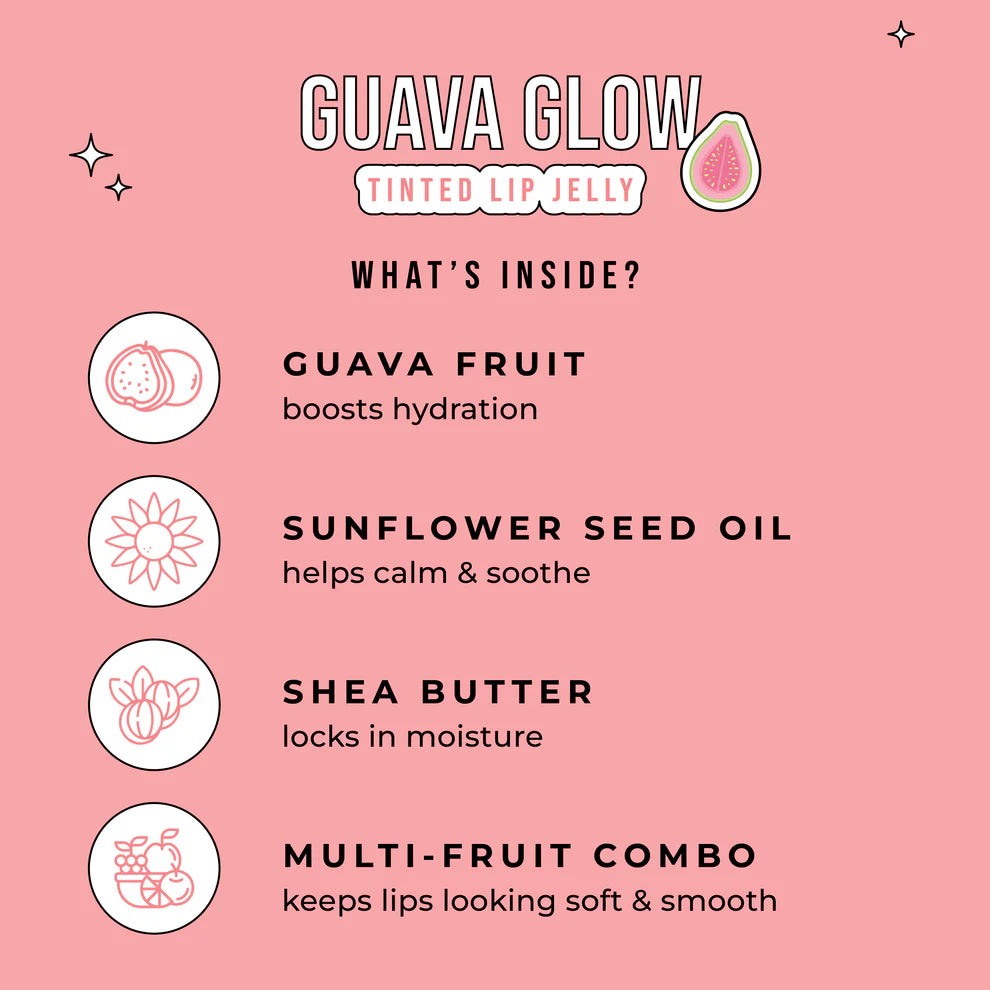 GUAVA GLOW
TINTED LIP JELLY

WHAT'S INSIDE?

GUAVA FRUIT
boosts hydration

SUNFLOWER SEED OIL
helps calm & soothe

SHEA BUTTER
locks in moisture

MULTI-FRUIT COMBO
keeps lips looking soft & smooth