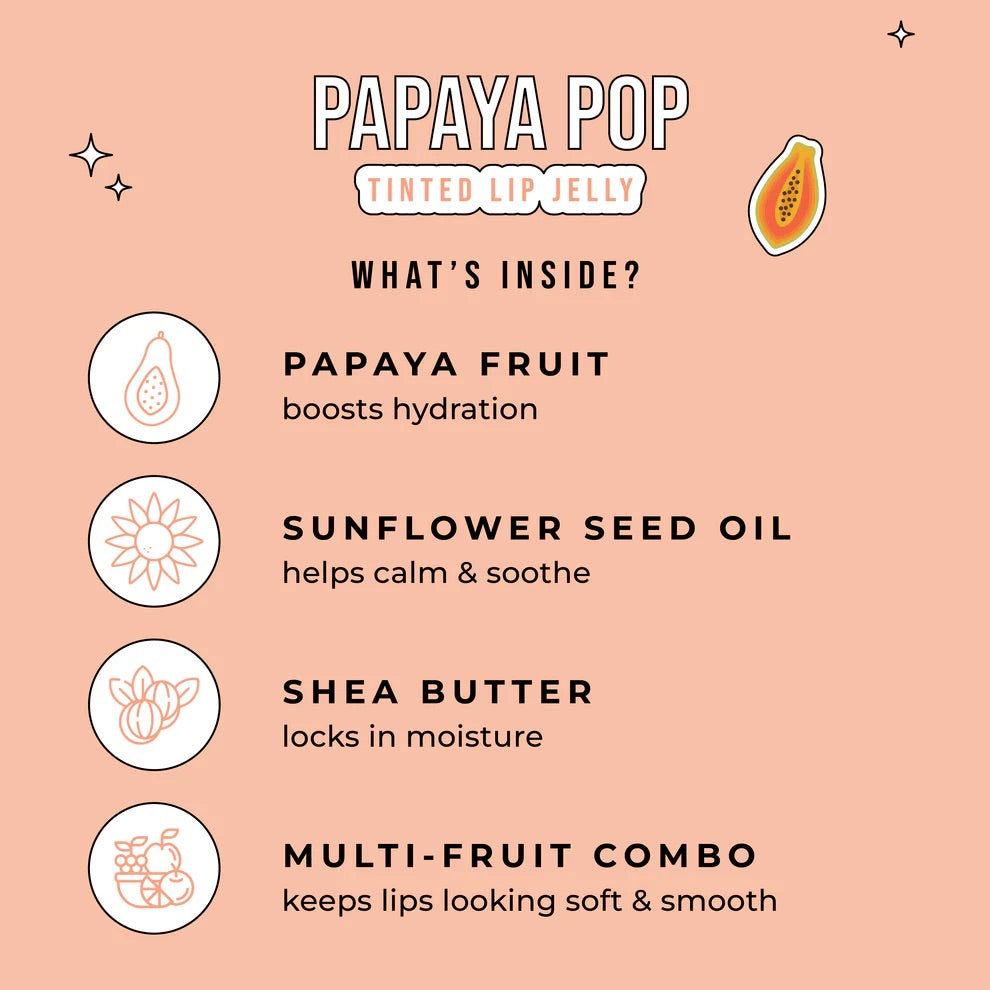 PAPAYA POP
TINTED LIP JELLY

WHAT'S INSIDE?

PAPAYA FRUIT
boosts hydration

SUNFLOWER SEED OIL
helps calm & soothe

SHEA BUTTER
locks in moisture

MULTI-FRUIT COMBO
keeps lips looking soft & smooth