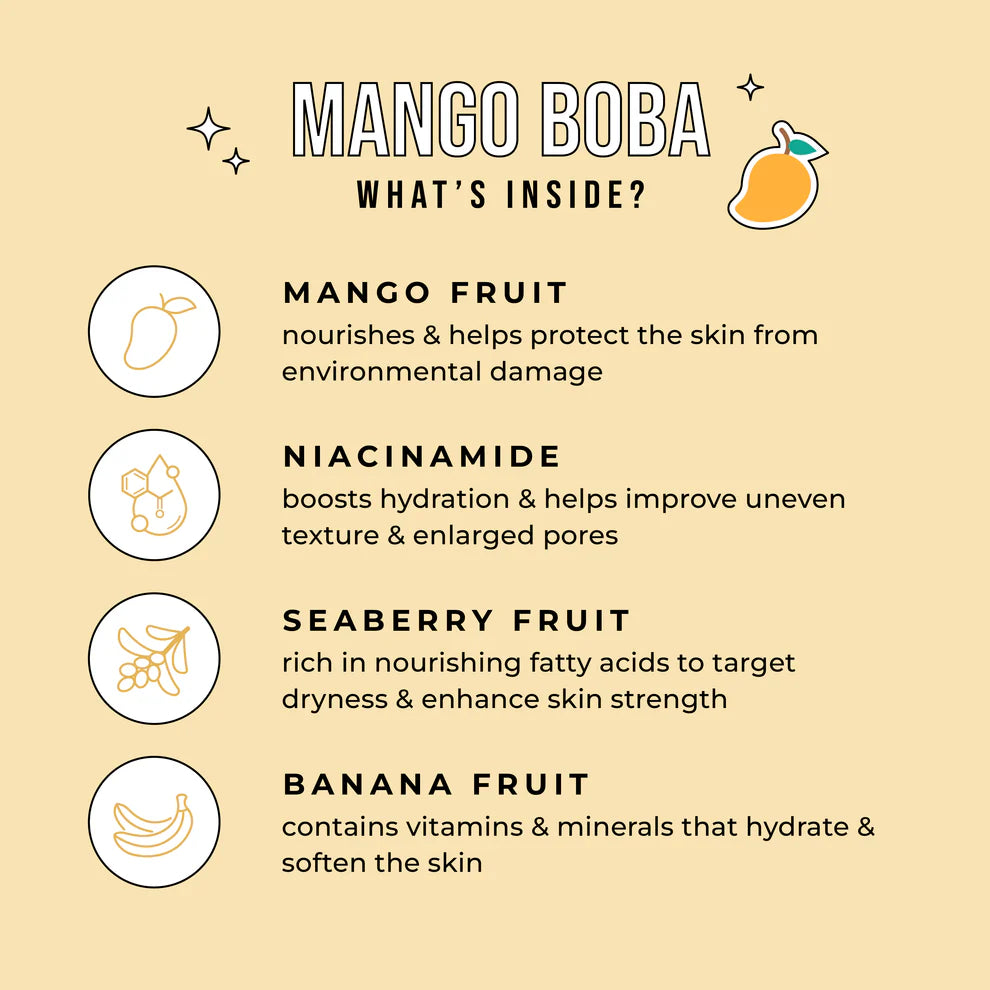 MANGO BOBA
WHAT'S INSIDE?

MANGO FRUIT
nourishes & helps protect the skin from environmental damage

NIACINAMIDE
boosts hydration & helps improve uneven texture & enlarged pores

SEABERRY FRUIT
rich in nourishing fatty acids to target dryness & enhance skin strength

BANANA FRUIT
contains vitamins & minerals that hydrate & soften the skin