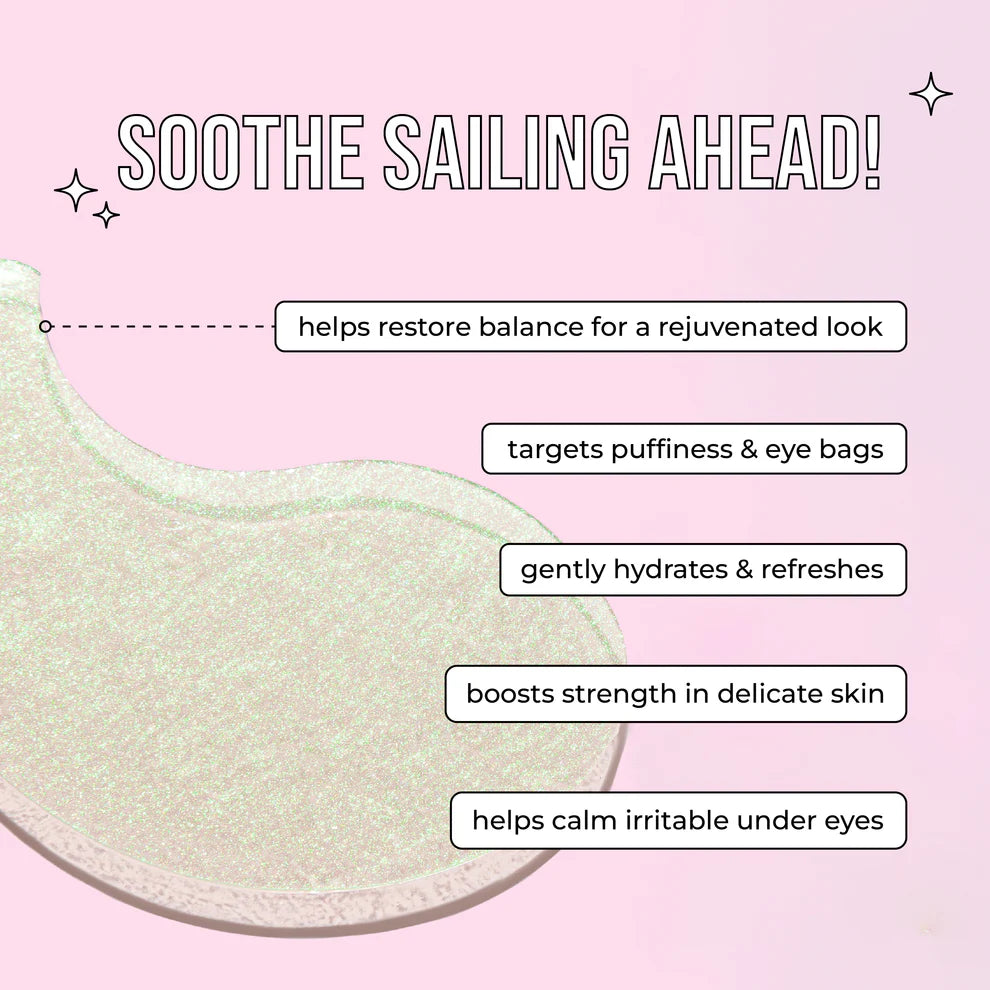 SOOTHE SAILING AHEAD!

helps restore balance for a rejuvenated look

targets puffiness & eye bags

gently hydrates & refreshes

boosts strength in delicate skin

helps calm irritable under eyes