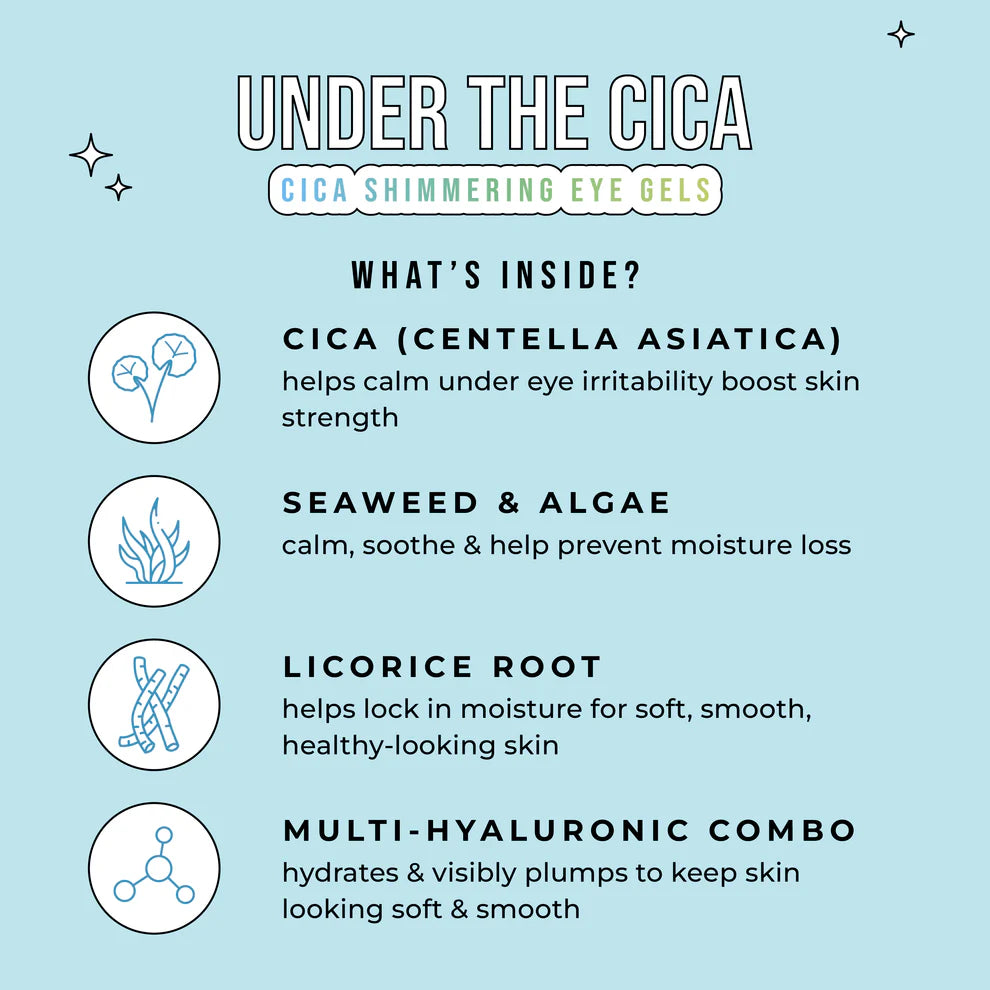 UNDER THE CICA
CICA SHIMMERING EYE GELS

WHAT'S INSIDE?

CICA (CENTELLA ASIATICA)
helps calm under eye irritability boost skin strength

SEAWEED & ALGAE
calm, soothe & help prevent moisture loss

LICORICE ROOT
helps lock in moisture for soft, smooth, healthy-looking skin

MULTI-HYALURONIC COMBO
hydrates & visibly plumps to keep skin looking soft & smooth